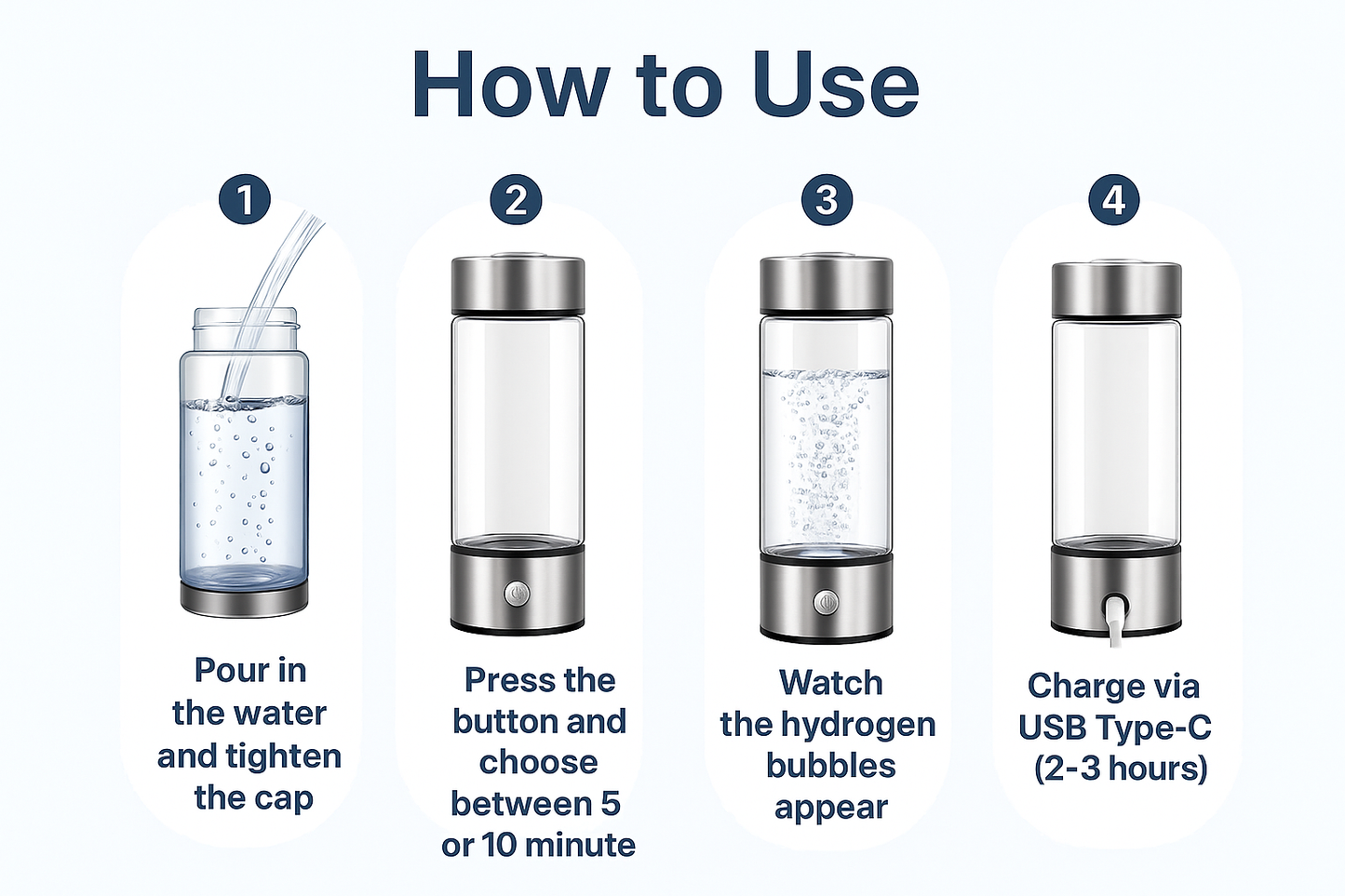 How to Use

1

Pour in the water and tighten the cap

2

Press the button and choose between 5 or 10 minute

3

Watch the hydrogen bubbles appear

4

Charge via USB Type-C (2-3 hours)